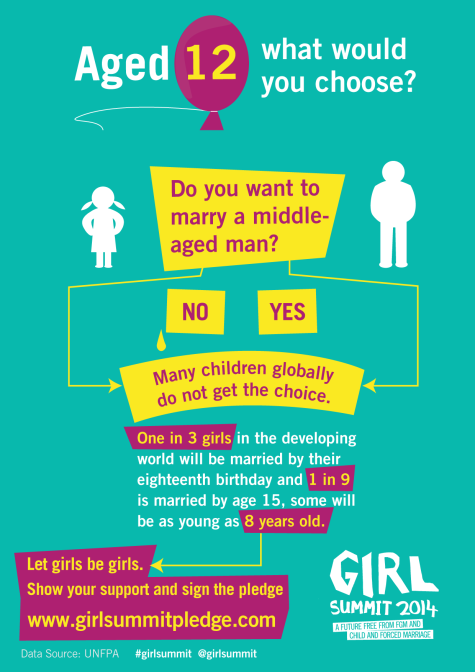 Aged 12 what would you choose?

Do you want to marry a middle-aged man?

NO

YES

Many children globally do not get the choice.

One in 3 girls in the developing world will be married by their eighteenth birthday and 1 in 9 is married by age 15, some will be as young as 8 years old.

Let girls be girls.
Show your support and sign the pledge
www.girlsummitpledge.com

GIRL SUMMIT 2014
A FUTURE FREE FROM FGM AND CHILD AND FORCED MARRIAGE

Data Source: UNFPA #girlsummit @girlsummit