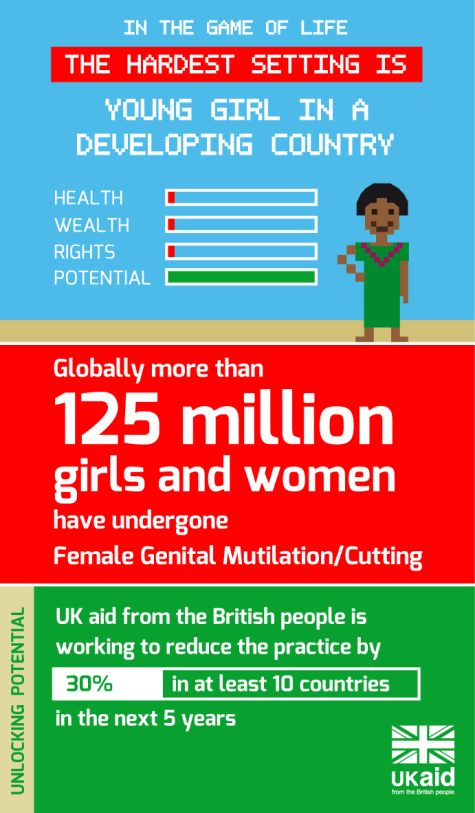 IN THE GAME OF LIFE

THE HARDEST SETTING IS

YOUNG GIRL IN A DEVELOPING COUNTRY

HEALTH
WEALTH
RIGHTS
POTENTIAL

Globally more than
125 million
girls and women
have undergone
Female Genital Mutilation/Cutting

UNLOCKING POTENTIAL

UK aid from the British people is working to reduce the practice by
30% in at least 10 countries
in the next 5 years

UKaid
from the British people