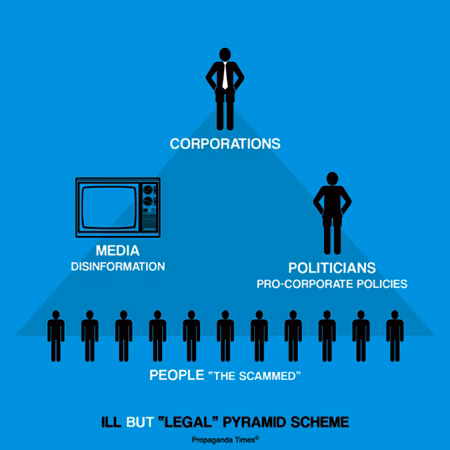 CORPORATIONS

MEDIA
DISINFORMATION

POLITICIANS
PRO-CORPORATE POLICIES

PEOPLE "THE SCAMMED"

ILL BUT "LEGAL" PYRAMID SCHEME

Propaganda Times©